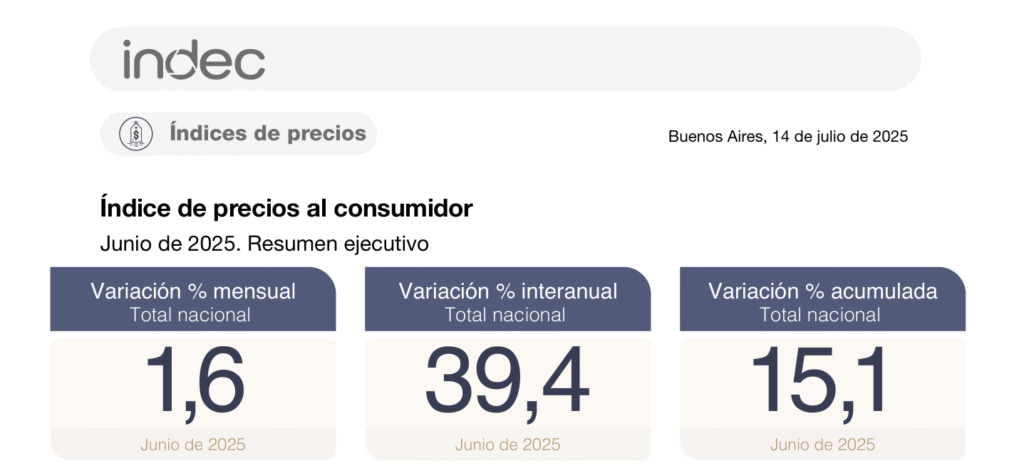 indec

Índices de precios

Buenos Aires, 14 de julio de 2025

Índice de precios al consumidor

Junio de 2025. Resumen ejecutivo

Variación % mensual
Total nacional

1,6

Junio de 2025

Variación % interanual
Total nacional

39,4

Junio de 2025

Variación % acumulada
Total nacional

15,1

Junio de 2025